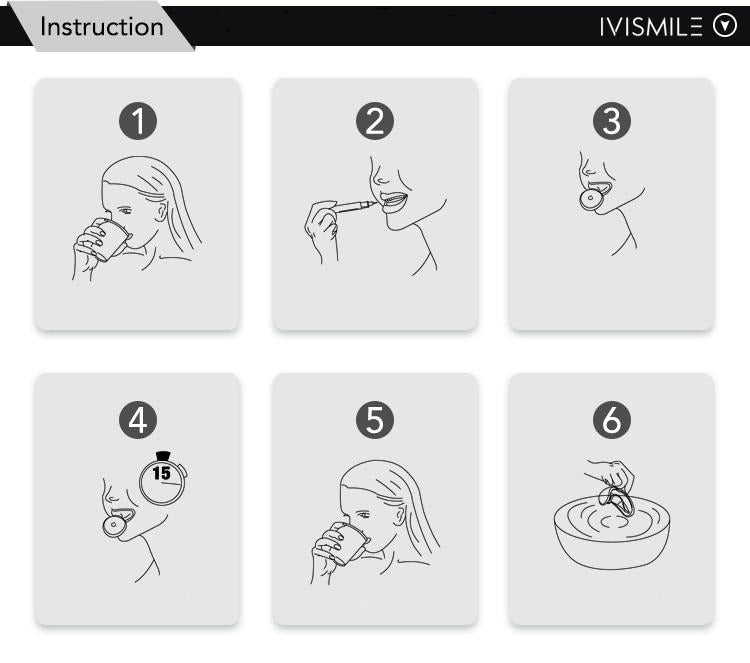 Instruction

IVISMILE

1

2

3

4

15

5

6