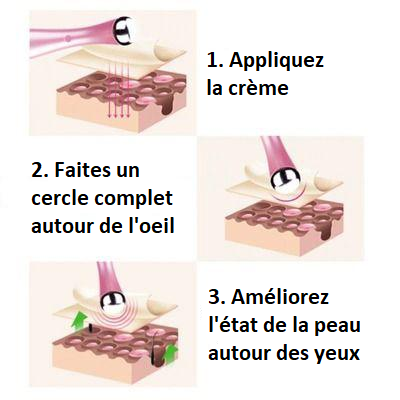 1. Appliquez la crème

2. Faites un cercle complet autour de l'oeil

3. Améliorez l'état de la peau autour des yeux