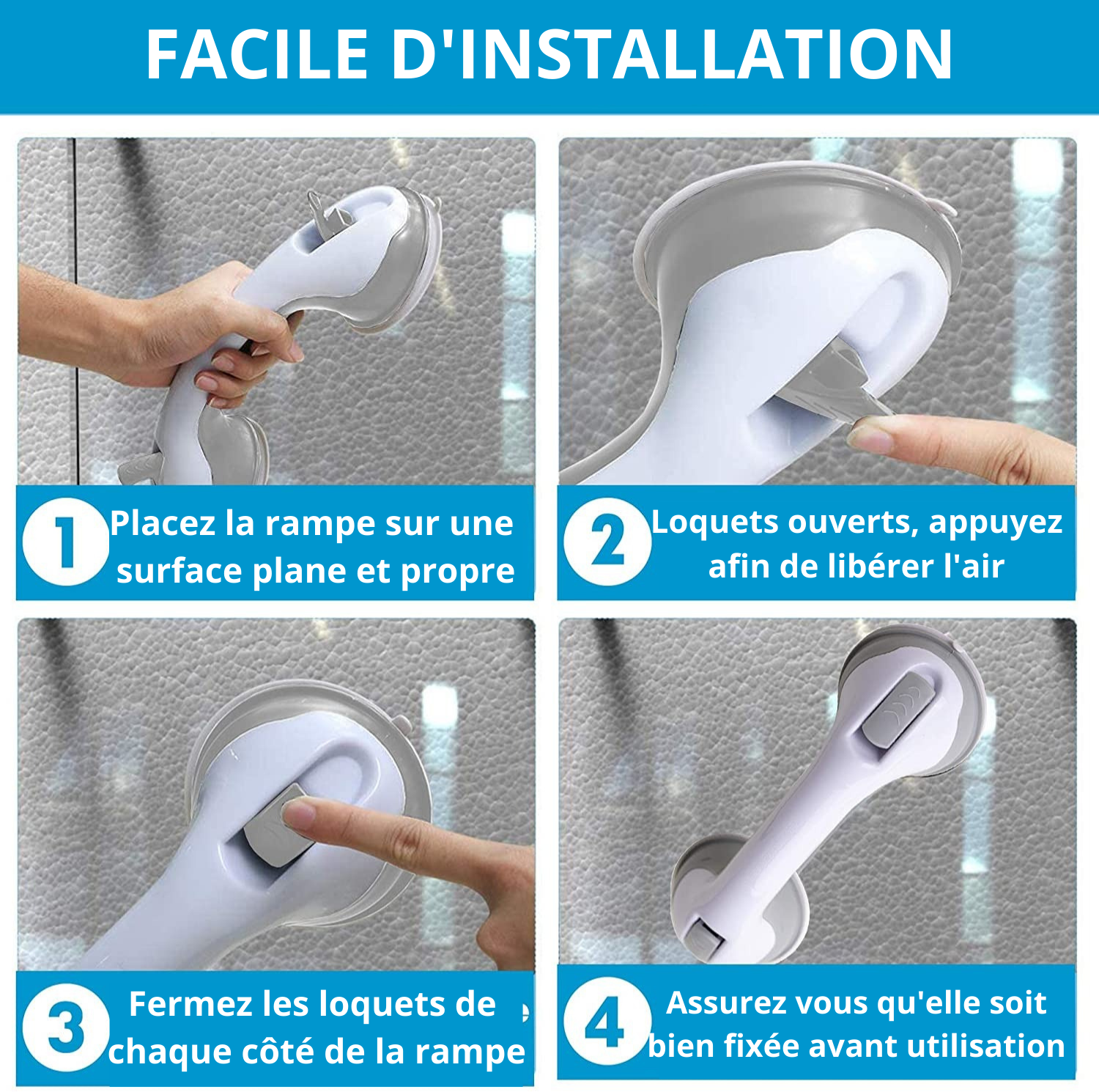 FACILE D'INSTALLATION

1 Placez la rampe sur une surface plane et propre

2 Loquets ouverts, appuyez afin de libérer l'air

3 Fermez les loquets de chaque côté de la rampe

4 Assurez vous qu'elle soit bien fixée avant utilisation