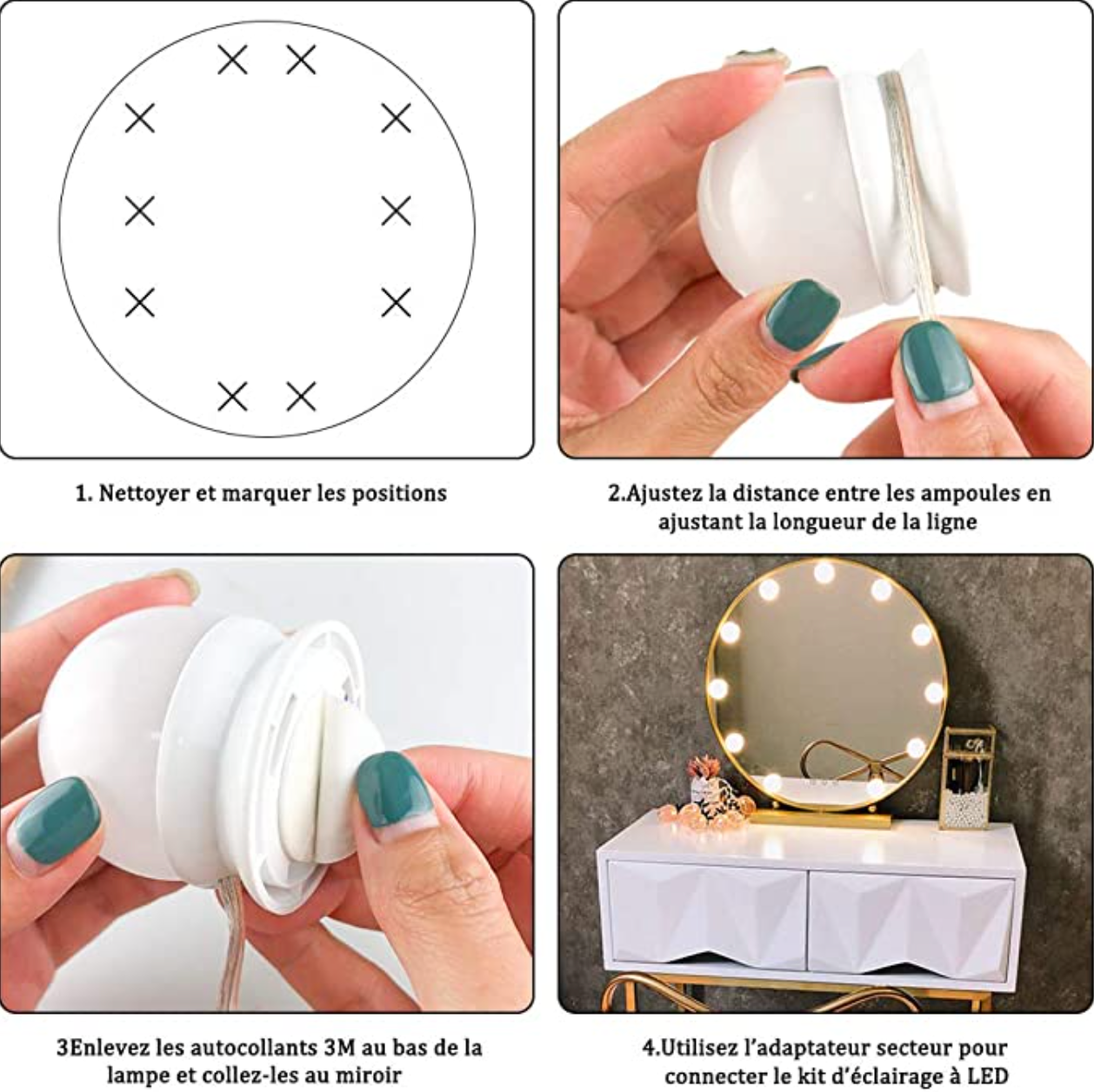 1. Nettoyer et marquer les positions

2.Ajustez la distance entre les ampoules en ajustant la longueur de la ligne

3Enlevez les autocollants 3M au bas de la lampe et collez-les au miroir

4.Utilisez l'adaptateur secteur pour connecter le kit d'éclairage à LED