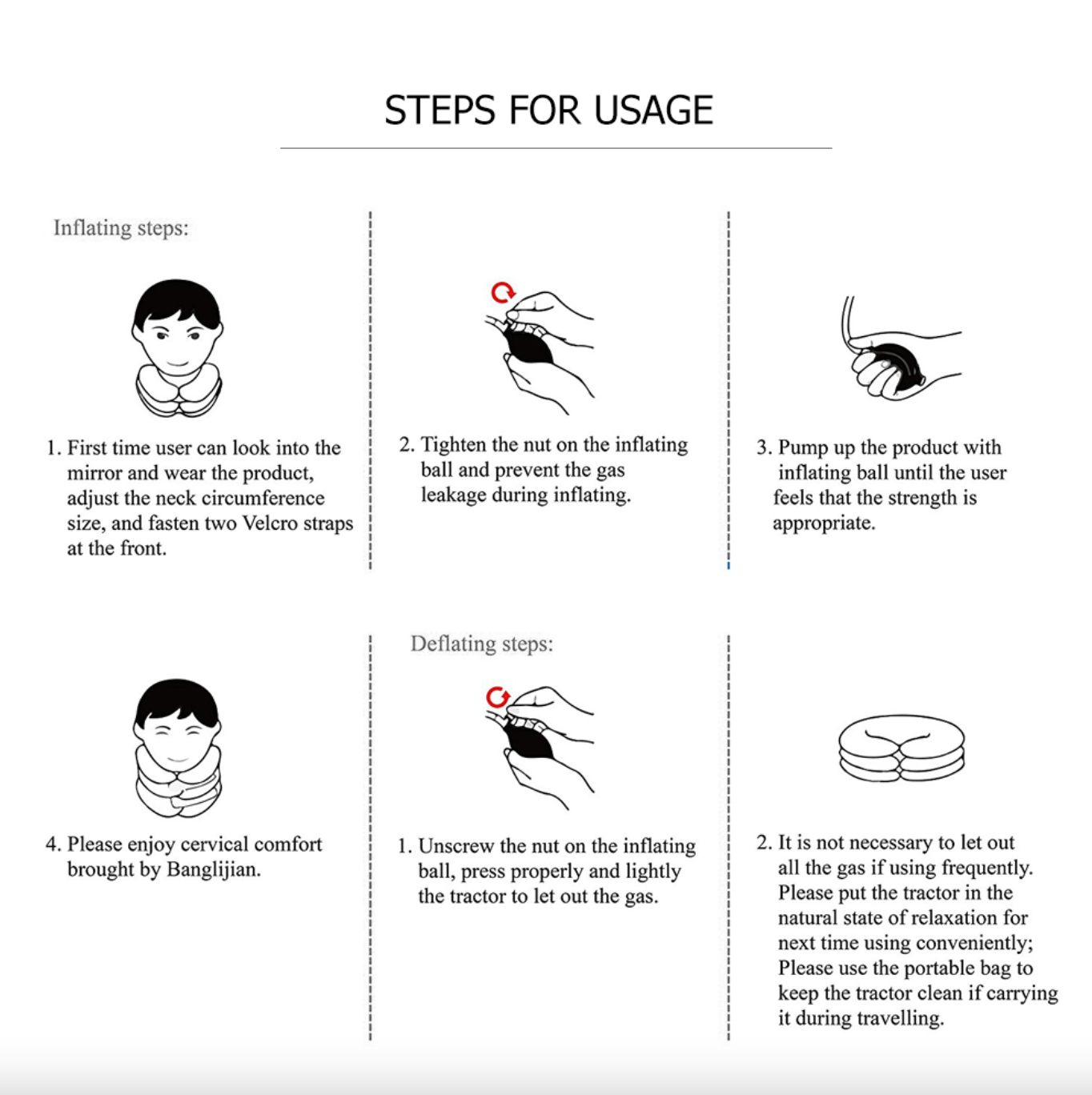 STEPS FOR USAGE

Inflating steps:

1. First time user can look into the mirror and wear the product, adjust the neck circumference size, and fasten two Velcro straps at the front.

2. Tighten the nut on the inflating ball and prevent the gas leakage during inflating.

3. Pump up the product with inflating ball until the user feels that the strength is appropriate.

4. Please enjoy cervical comfort brought by Banglijian.

Deflating steps:

1. Unscrew the nut on the inflating ball, press properly and lightly the tractor to let out the gas.

2. It is not necessary to let out all the gas if using frequently. Please put the tractor in the natural state of relaxation for next time using conveniently; Please use the portable bag to keep the tractor clean if carrying it during travelling.