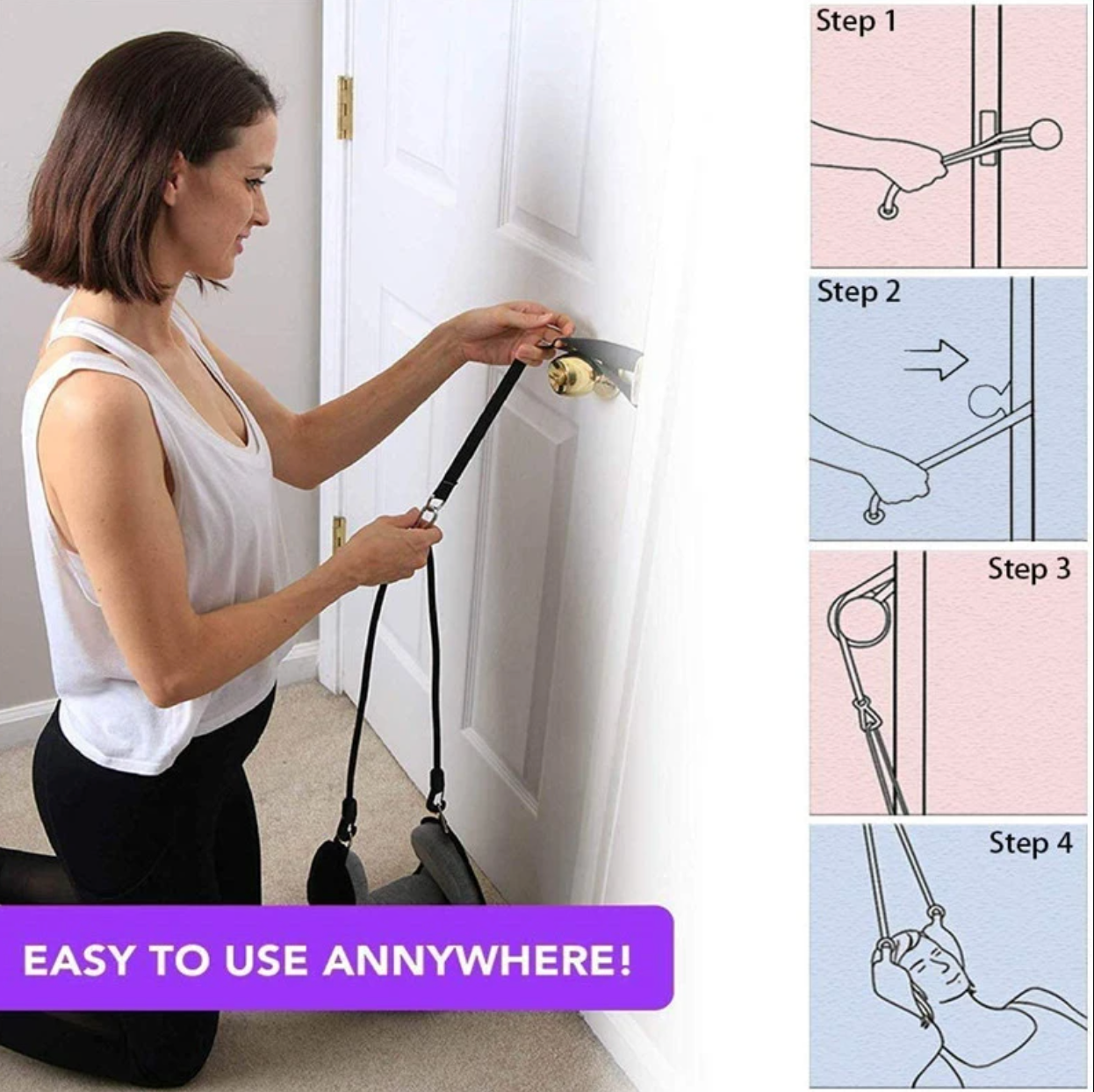 EASY TO USE ANNYWHERE!

Step 1

Step 2

Step 3

Step 4