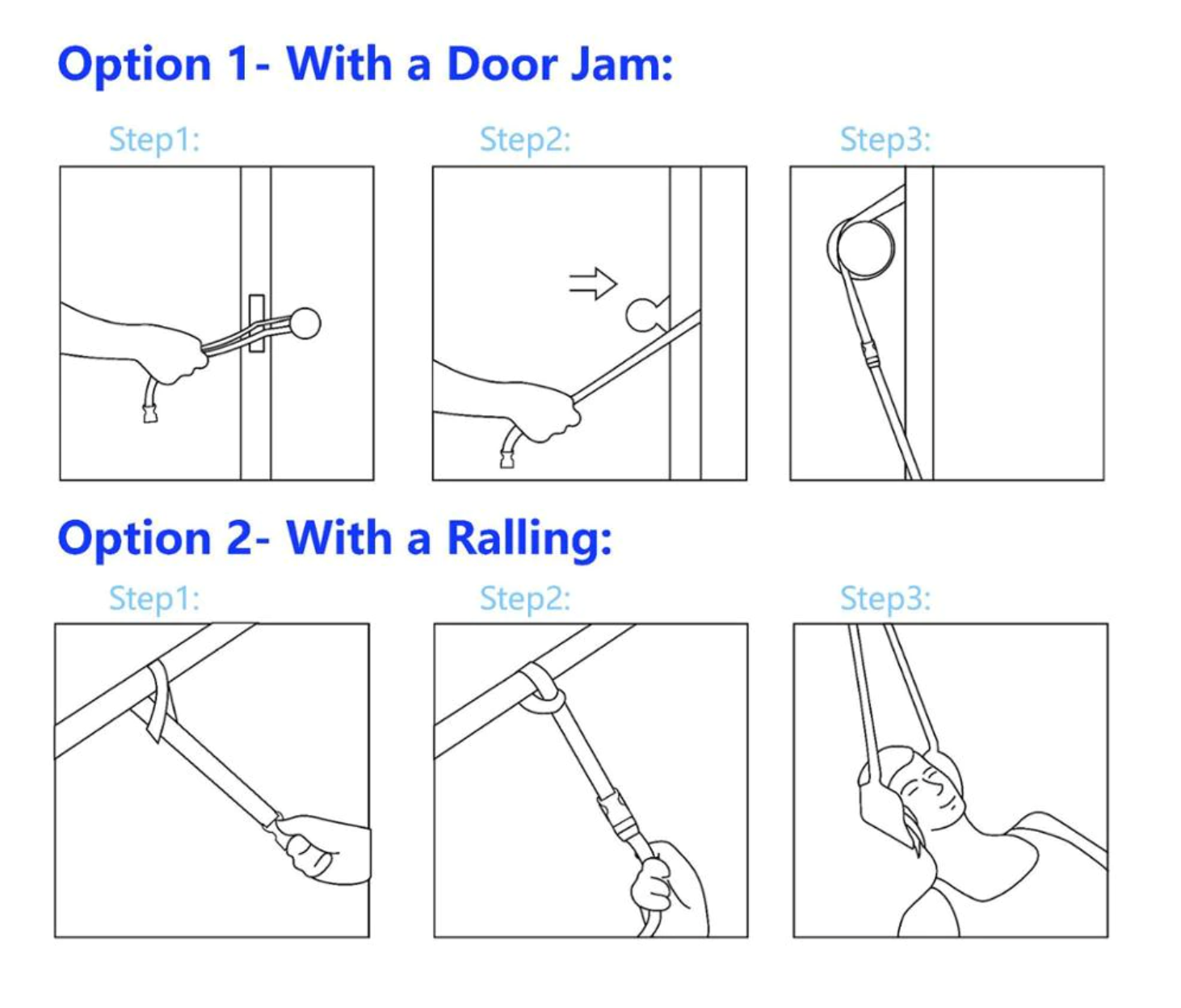 Option 1- With a Door Jam:

Step1:

Step2:

Step3:

Option 2- With a Ralling:

Step1:

Step2:

Step3: