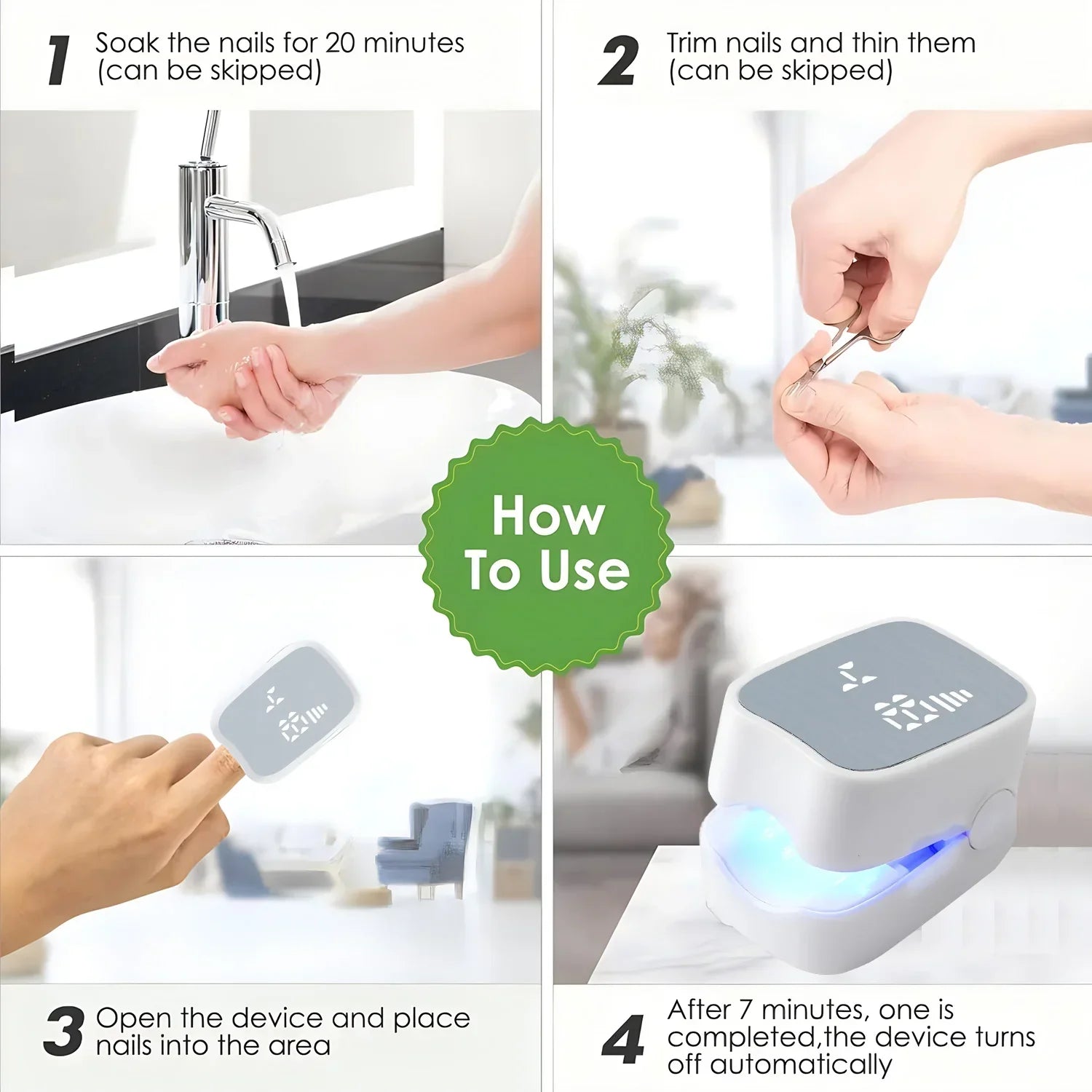 1 Soak the nails for 20 minutes (can be skipped)

2 Trim nails and thin them (can be skipped)

How To Use

3 Open the device and place nails into the area

4 After 7 minutes, one is completed,the device turns off automatically